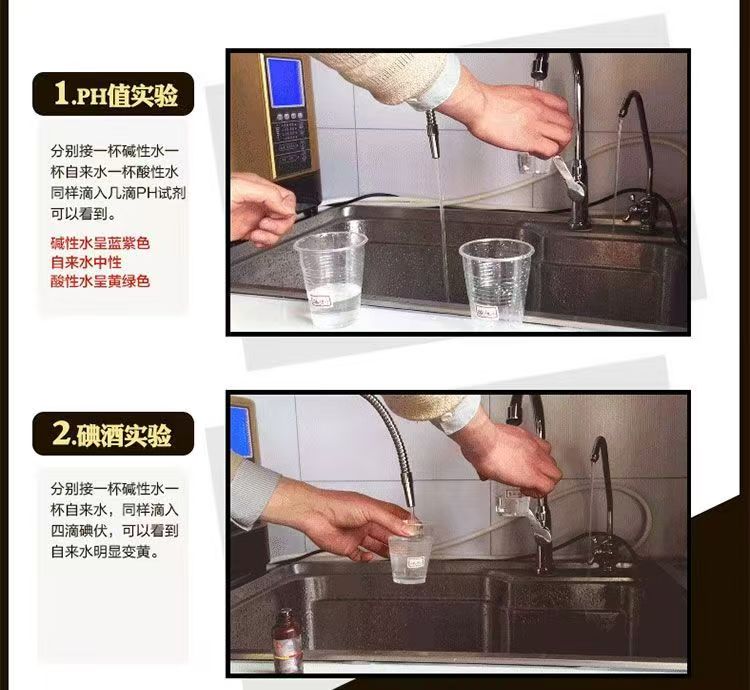 1.PH值实验

分别接一杯碱性水一杯自来水一杯酸性水同样滴入几滴PH试剂可以看到。

碱性水呈蓝紫色
自来水中性
酸性水呈黄绿色

2.碘酒实验

分别接一杯碱性水一杯自来水，同样滴入四滴碘伏，可以看到自来水明显变黄。